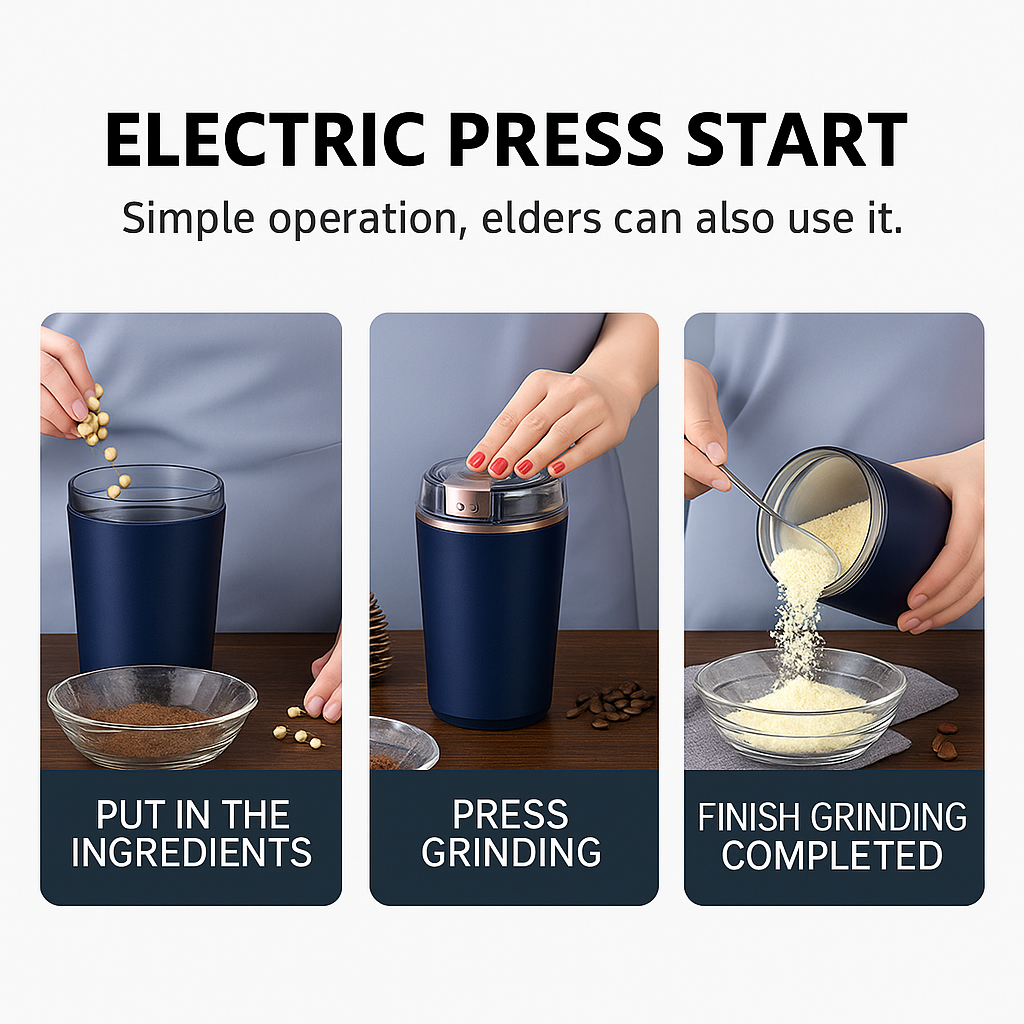 ELECTRIC PRESS START

Simple operation, elders can also use it.

PUT IN THE INGREDIENTS

PRESS GRINDING

FINISH GRINDING COMPLETED